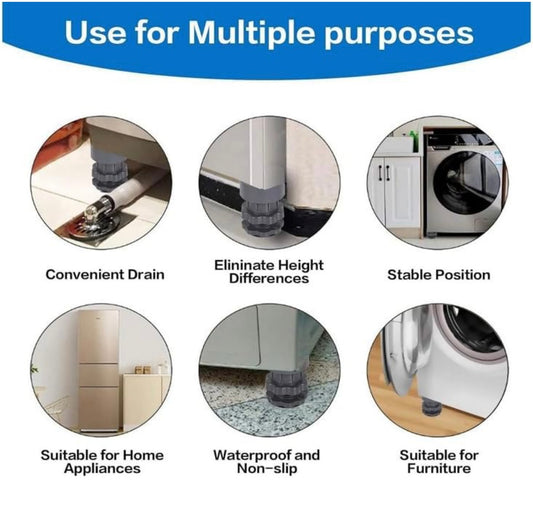 Use for Multiple purposes

Convenient Drain

Elininate Height Differences

Stable Position

Suitable for Home Appliances

Waterproof and Non-slip

Suitable for Furniture