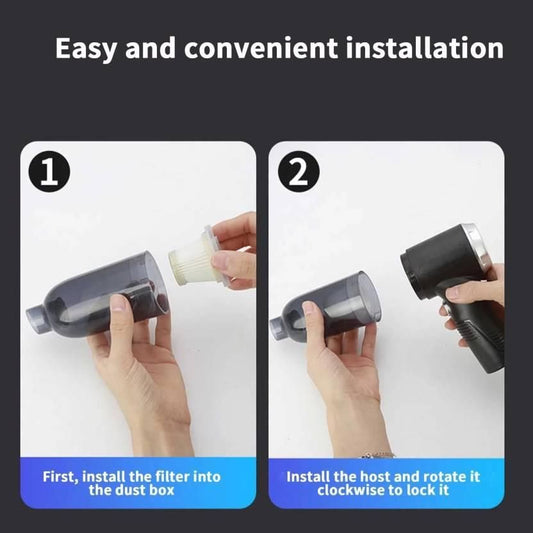 Easy and convenient installation

1

First, install the filter into the dust box

2

Install the host and rotate it clockwise to lock it