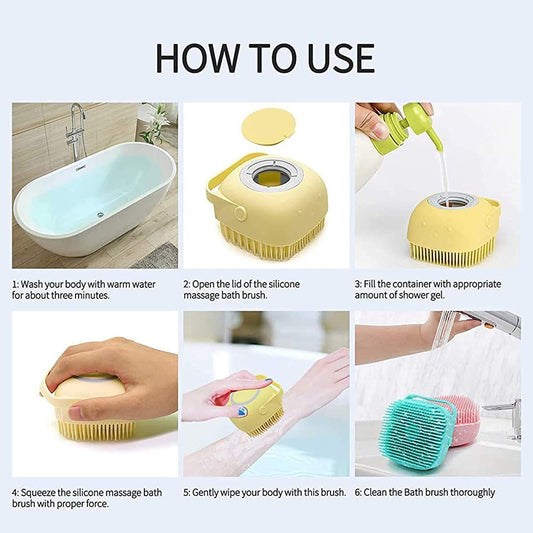 HOW TO USE

1: Wash your body with warm water for about three minutes.

2: Open the lid of the silicone massage bath brush.

3: Fill the container with appropriate amount of shower gel.

4: Squeeze the silicone massage bath brush with proper force.

5: Gently wipe your body with this brush.

6: Clean the Bath brush thoroughly