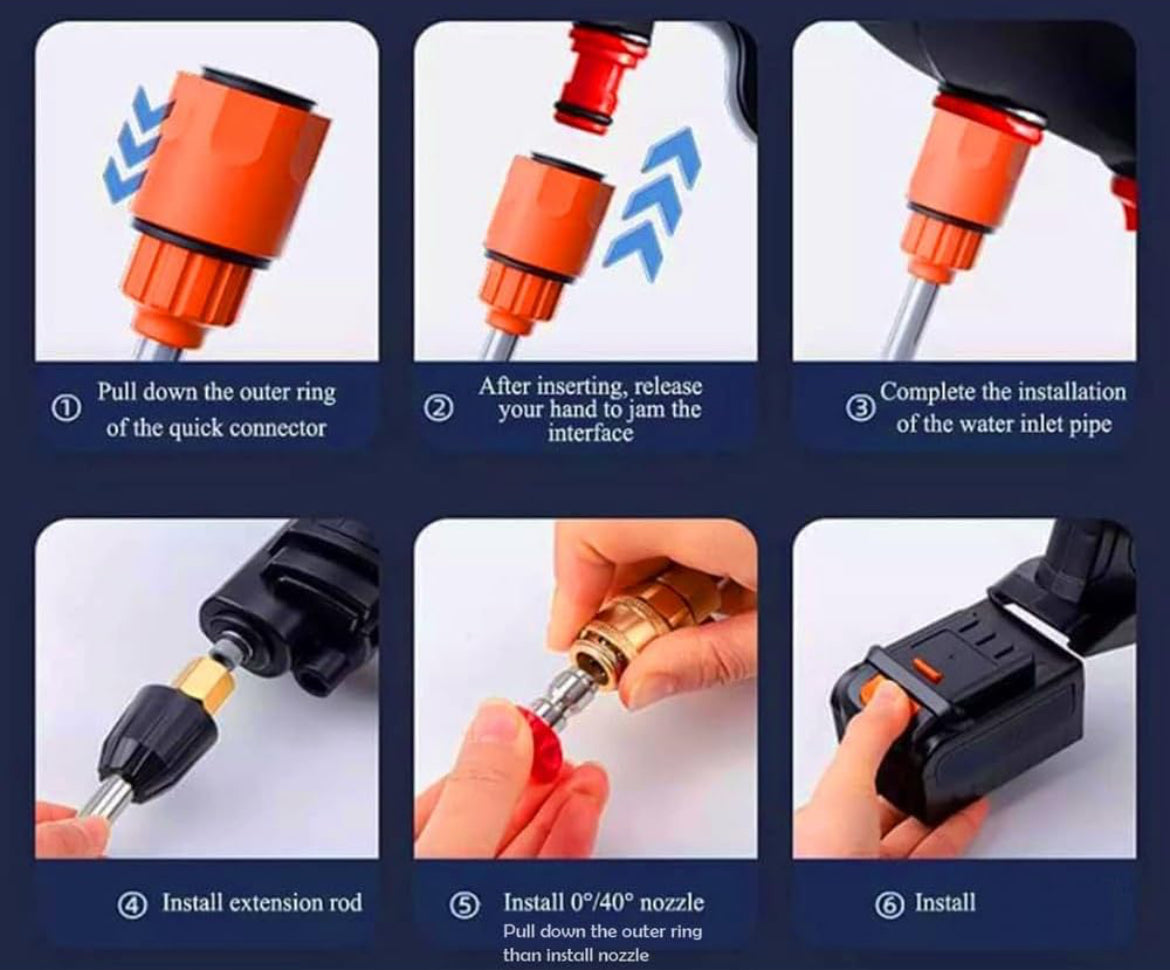 ① Pull down the outer ring of the quick connector

② After inserting, release your hand to jam the interface

③ Complete the installation of the water inlet pipe

④ Install extension rod

⑤ Install 0°/40° nozzle
Pull down the outer ring than install nozzle

⑥ Install