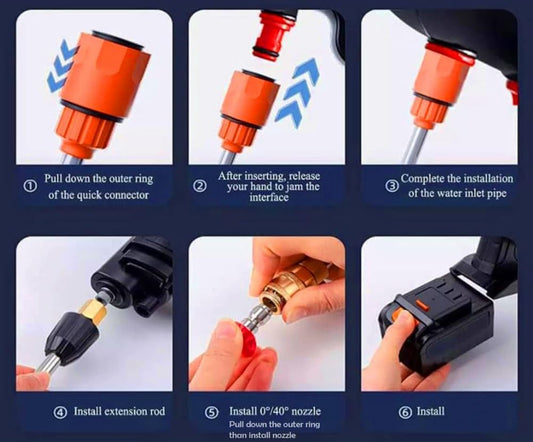 ① Pull down the outer ring of the quick connector

② After inserting, release your hand to jam the interface

③ Complete the installation of the water inlet pipe

④ Install extension rod

⑤ Install 0°/40° nozzle
Pull down the outer ring than install nozzle

⑥ Install